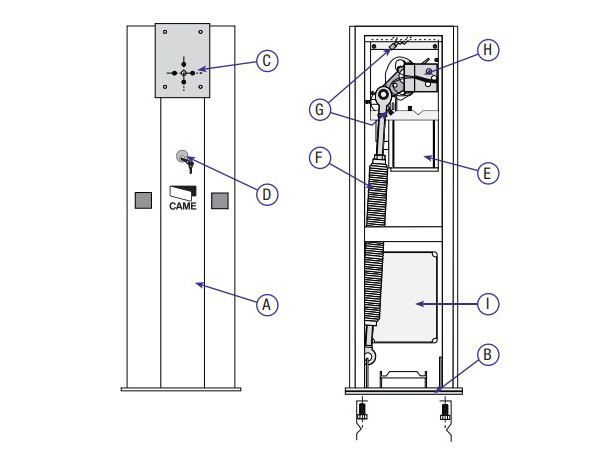 C
D
CAME
A
H
G
F
E
I
B