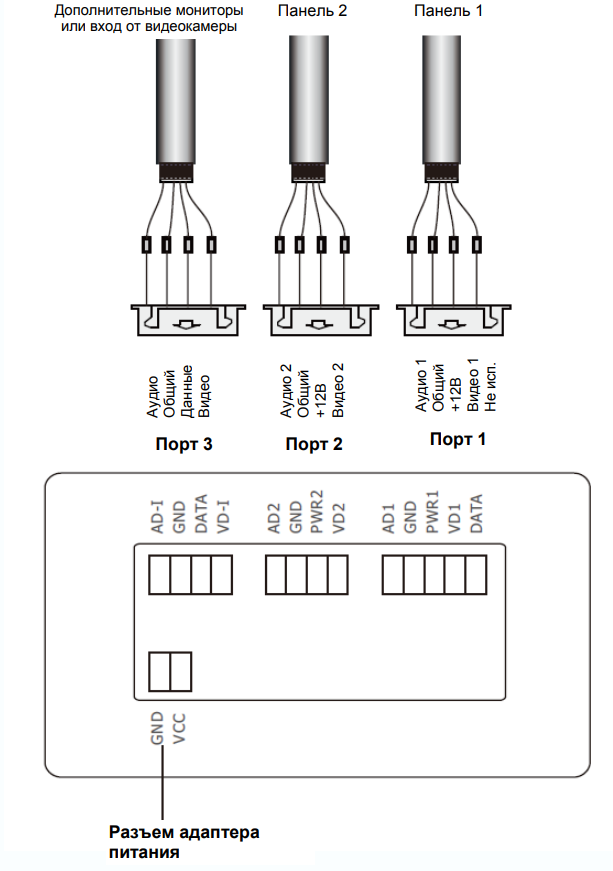 Дополнительные мониторы или вход от видеокамеры

Панель 2

Панель 1

Аудио
Общий
Данные
Видео

Аудио 2
Общий
+12В
Видео 2

Аудио 1
Общий
+12В
Видео 1
Не исп.

Порт 3

Порт 2

Порт 1

AD-I
GND
DATA
VD-I

AD2
GND
PWR2
VD2

AD1
GND
PWR1
VD1
DATA

GND
VCC

Разъем адаптера питания