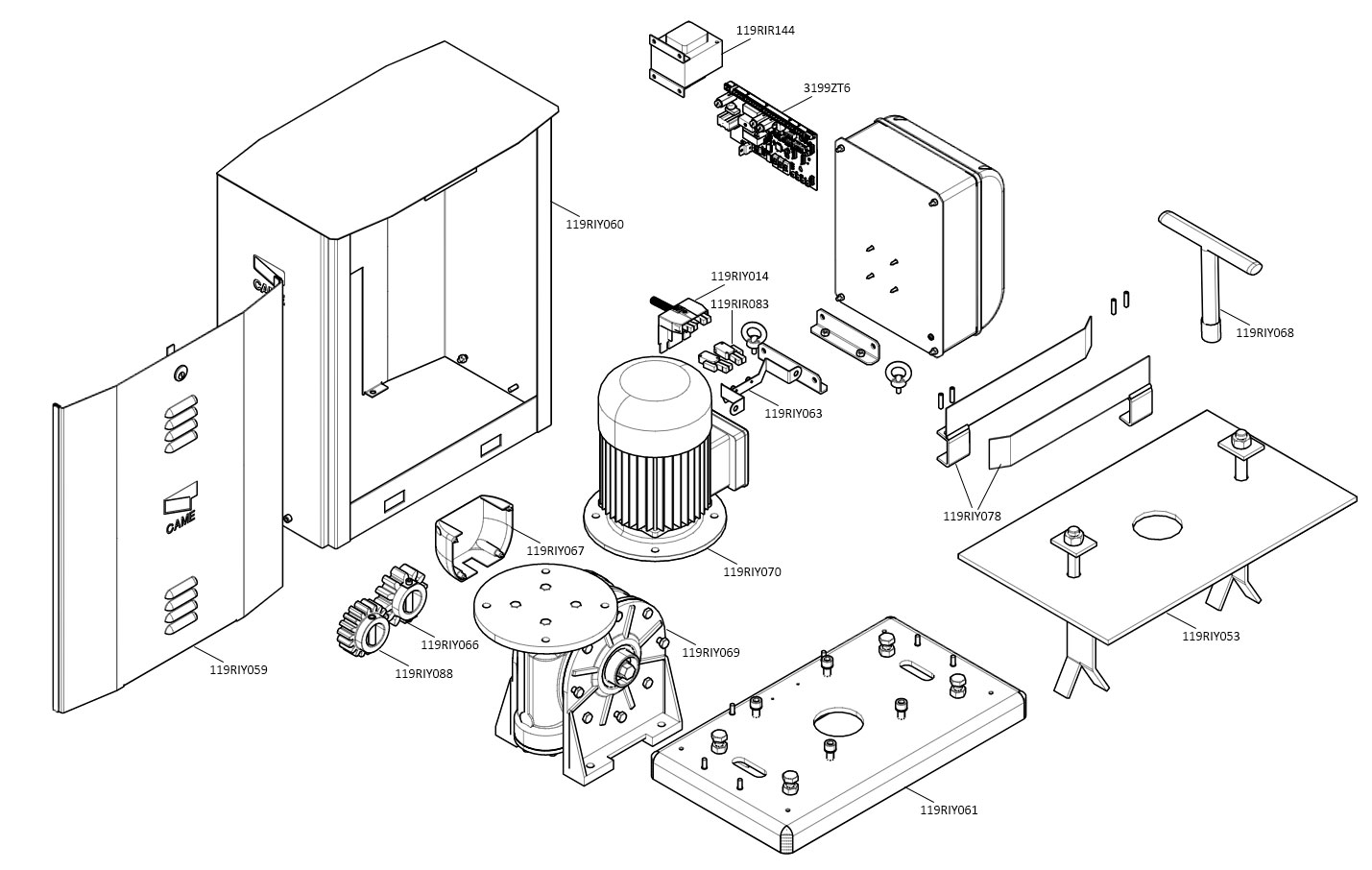 119RIR144

3199ZT6

119RIY060

CAME

119RIY014

119RIR083

119RIY068

119RIY063

CAME

119RIY078

119RIY067

119RIY070

119RIY066

119RIY069

119RIY053

119RIY059

119RIY088

119RIY061